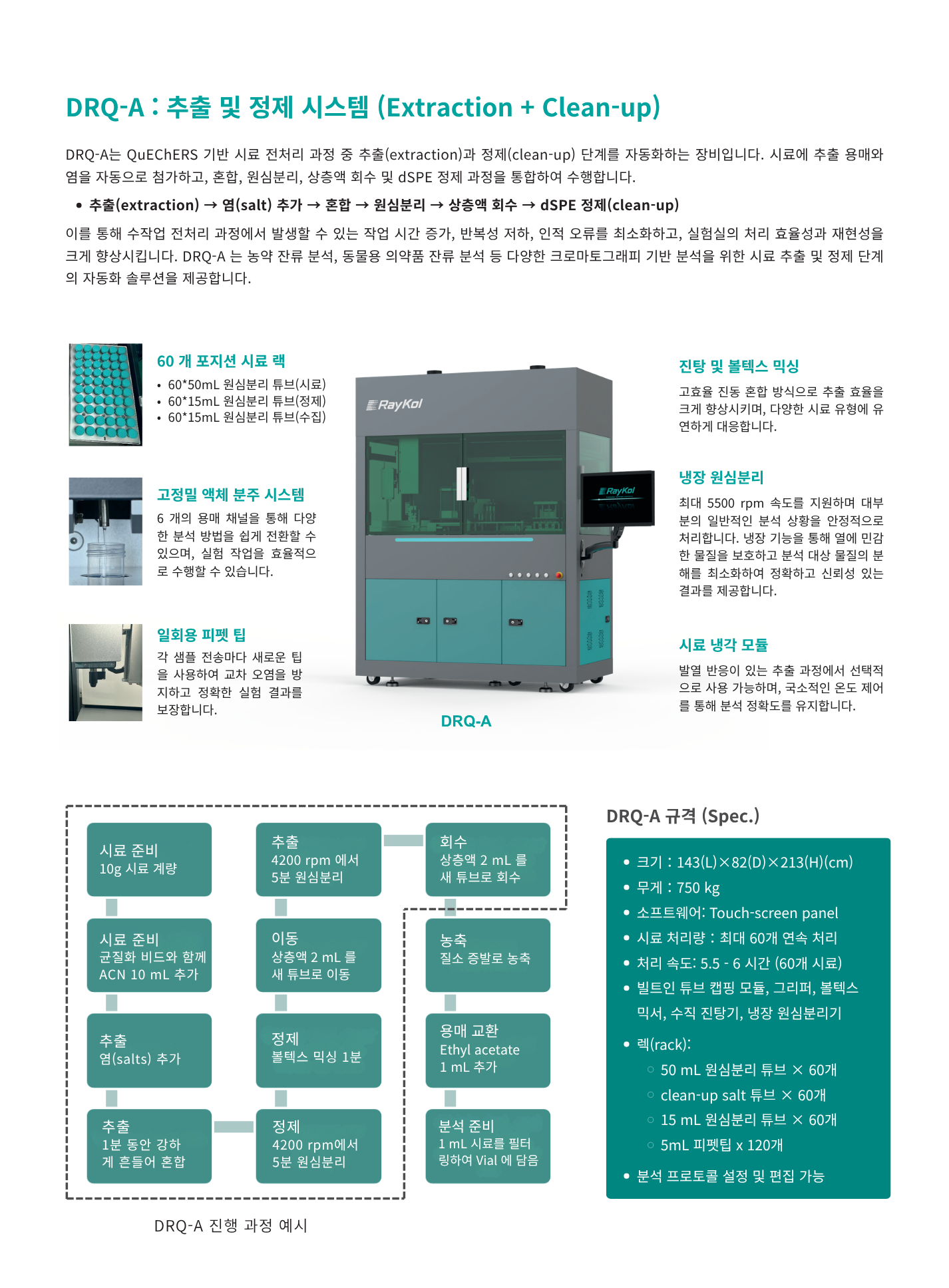 DRQ-A : 추출 및 정제 시스템 (Extraction + Clean-up)

DRQ-A는 QuEChERS 기반 시료 전처리 과정 중 추출(extraction)과 정제(clean-up) 단계를 자동화하는 장비입니다. 시료에 추출 용매와 염을 자동으로 첨가하고, 혼합, 원심분리, 상층액 회수 및 dSPE 정제 과정을 통합하여 수행합니다.

• 추출(extraction) → 염(salt) 추가 → 혼합 → 원심분리 → 상층액 회수 → dSPE 정제(clean-up)

이를 통해 수작업 전처리 과정에서 발생할 수 있는 작업 시간 증가, 반복성 저하, 인적 오류를 최소화하고, 실험실의 처리 효율성과 재현성을 크게 향상시킵니다. DRQ-A 는 농약 잔류 분석, 동물용 의약품 잔류 분석 등 다양한 크로마토그래피 기반 분석을 위한 시료 추출 및 정제 단계의 자동화 솔루션을 제공합니다.

60 개 포지션 시료 랙
• 60*50mL 원심분리 튜브(시료)
• 60*15mL 원심분리 튜브(정제)
• 60*15mL 원심분리 튜브(수집)

고정밀 액체 분주 시스템
6 개의 용매 채널을 통해 다양한 분석 방법을 쉽게 전환할 수 있으며, 실험 작업을 효율적으로 수행할 수 있습니다.

일회용 피펫 팁
각 샘플 전송마다 새로운 팁을 사용하여 교차 오염을 방지하고 정확한 실험 결과를 보장합니다.

RayKol

RayKol

DRQ-A

진탕 및 볼텍스 믹싱
고효율 진동 혼합 방식으로 추출 효율을 크게 향상시키며, 다양한 시료 유형에 유연하게 대응합니다.

냉장 원심분리
최대 5500 rpm 속도를 지원하며 대부분의 일반적인 분석 상황을 안정적으로 처리합니다. 냉장 기능을 통해 열에 민감한 물질을 보호하고 분석 대상 물질의 분해를 최소화하여 정확하고 신뢰성 있는 결과를 제공합니다.

시료 냉각 모듈
발열 반응이 있는 추출 과정에서 선택적으로 사용 가능하며, 국소적인 온도 제어를 통해 분석 정확도를 유지합니다.

시료 준비
10g 시료 계량

시료 준비
균질화 비드와 함께
ACN 10 mL 추가

추출
염(salts) 추가

추출
1분 동안 강하게 흔들어 혼합

추출
4200 rpm 에서
5분 원심분리

이동
상층액 2 mL 를
새 튜브로 이동

정제
볼텍스 믹싱 1분

정제
4200 rpm에서
5분 원심분리

회수
상층액 2 mL 를
새 튜브로 회수

농축
질소 증발로 농축

용매 교환
Ethyl acetate
1 mL 추가

분석 준비
1 mL 시료를 필터링하여 Vial 에 담음

DRQ-A 진행 과정 예시

DRQ-A 규격 (Spec.)

• 크기 : 143(L)×82(D)×213(H)(cm)
• 무게 : 750 kg
• 소프트웨어: Touch-screen panel
• 시료 처리량 : 최대 60개 연속 처리
• 처리 속도: 5.5 - 6 시간 (60개 시료)
• 빌트인 튜브 캡핑 모듈, 그리퍼, 볼텍스 믹서, 수직 진탕기, 냉장 원심분리기
• 렉(rack):
  ○ 50 mL 원심분리 튜브 × 60개
  ○ clean-up salt 튜브 × 60개
  ○ 15 mL 원심분리 튜브 × 60개
  ○ 5mL 피펫팁 x 120개
• 분석 프로토콜 설정 및 편집 가능