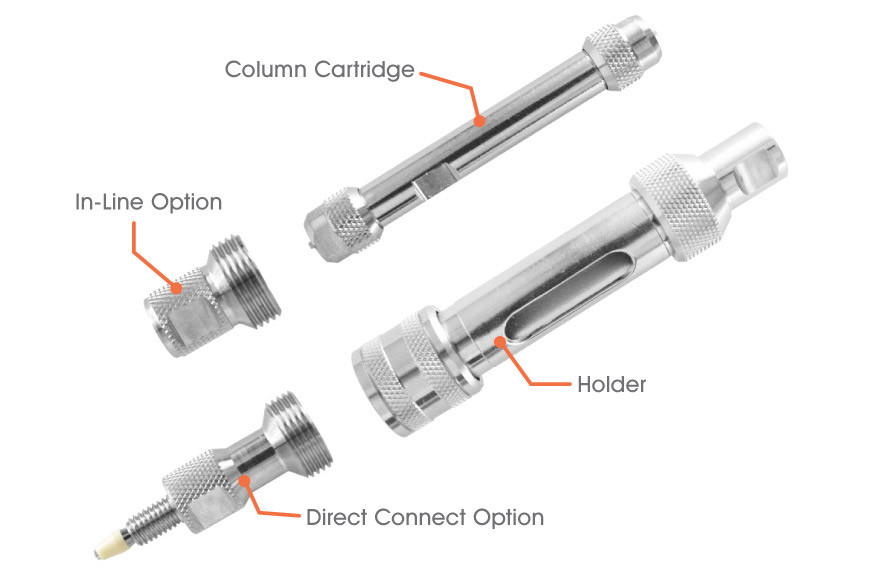 Column Cartridge

In-Line Option

Holder

Direct Connect Option