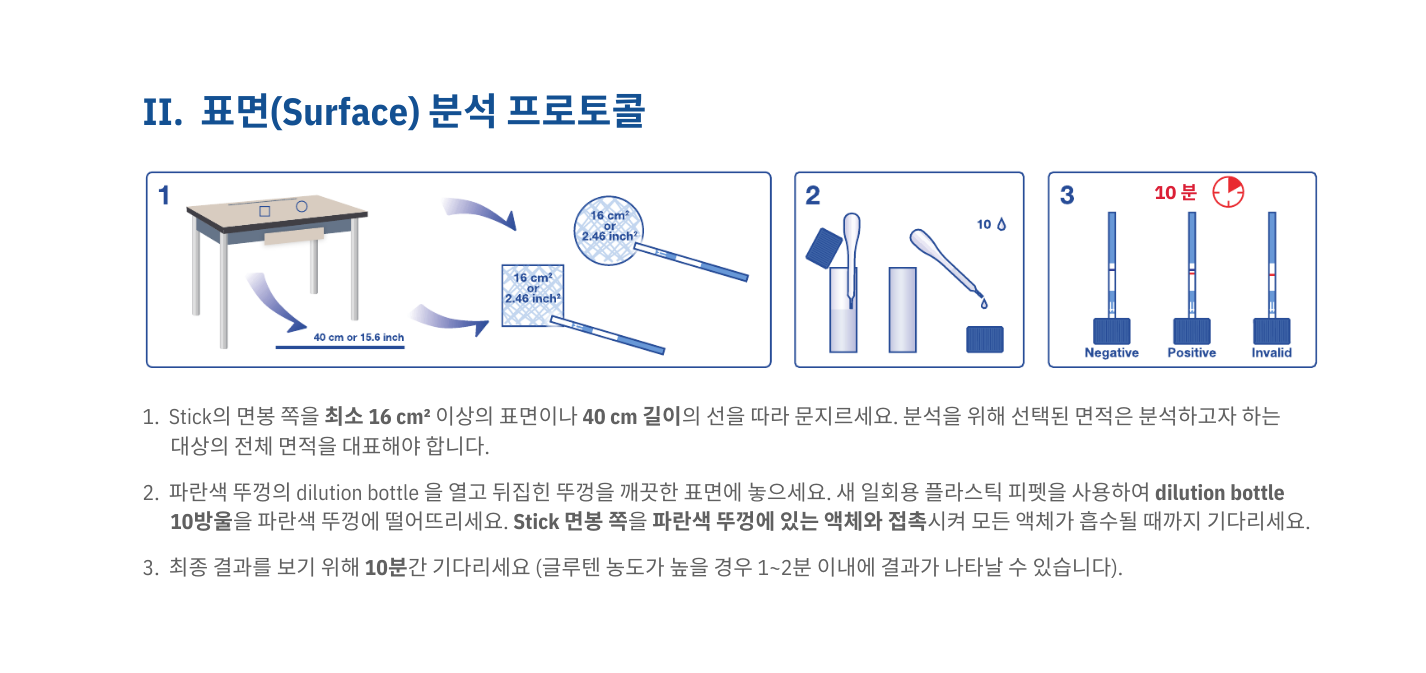 II. 표면(Surface) 분석 프로토콜

1

40 cm or 15.6 inch

16 cm² or 2.46 inch²

16 cm² or 2.46 inch²

2

10

3

10 분

Negative

Positive

Invalid

1. Stick의 면봉 쪽을 최소 16 cm² 이상의 표면이나 40 cm 길이의 선을 따라 문지르세요. 분석을 위해 선택된 면적은 분석하고자 하는 대상의 전체 면적을 대표해야 합니다.

2. 파란색 뚜껑의 dilution bottle 을 열고 뒤집힌 뚜껑을 깨끗한 표면에 놓으세요. 새 일회용 플라스틱 피펫을 사용하여 dilution bottle 10방울을 파란색 뚜껑에 떨어뜨리세요. Stick 면봉 쪽을 파란색 뚜껑에 있는 액체와 접촉시켜 모든 액체가 흡수될 때까지 기다리세요.

3. 최종 결과를 보기 위해 10분간 기다리세요 (글루텐 농도가 높을 경우 1~2분 이내에 결과가 나타날 수 있습니다).